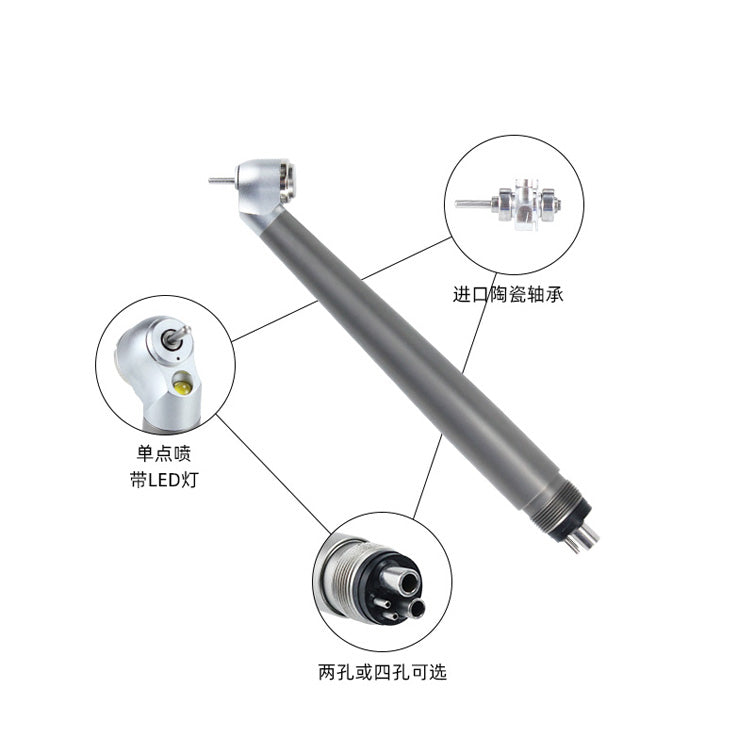 进口陶瓷轴承

单点喷
带LED灯

两孔或四孔可选